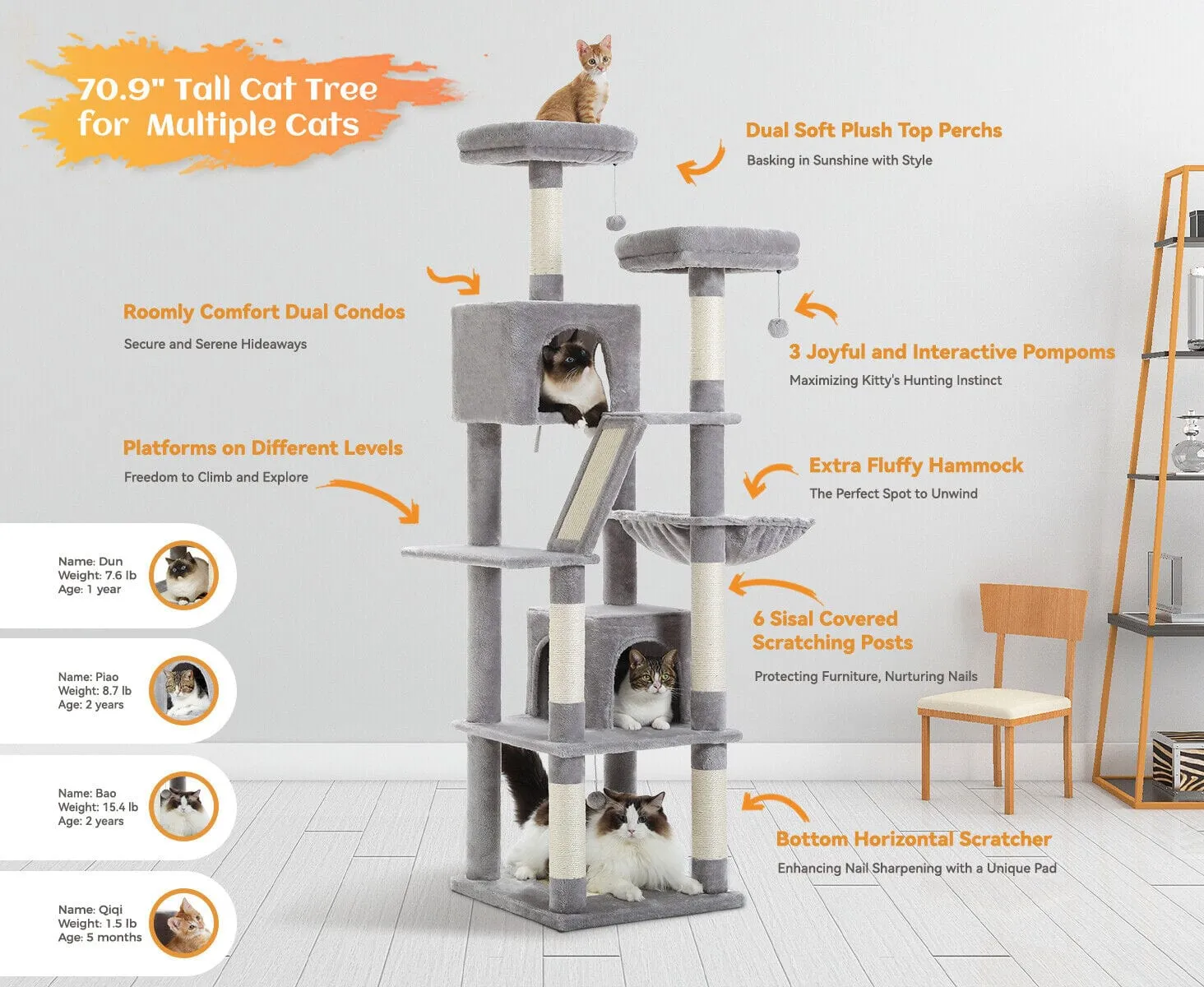 70.9" Tall Cat Tree for Multiple Cats

Dual Soft Plush Top Perchs
Basking in Sunshine with Style

Roomly Comfort Dual Condos
Secure and Serene Hideaways

3 Joyful and Interactive Pompoms
Maximizing Kitty's Hunting Instinct

Platforms on Different Levels
Freedom to Climb and Explore

Extra Fluffy Hammock
The Perfect Spot to Unwind

6 Sisal Covered Scratching Posts
Protecting Furniture, Nurturing Nails

Bottom Horizontal Scratcher
Enhancing Nail Sharpening with a Unique Pad

Name: Dun
Weight: 7.6 lb
Age: 1 year

Name: Piao
Weight: 8.7 lb
Age: 2 years

Name: Bao
Weight: 15.4 lb
Age: 2 years

Name: Qiqi
Weight: 1.5 lb
Age: 5 months