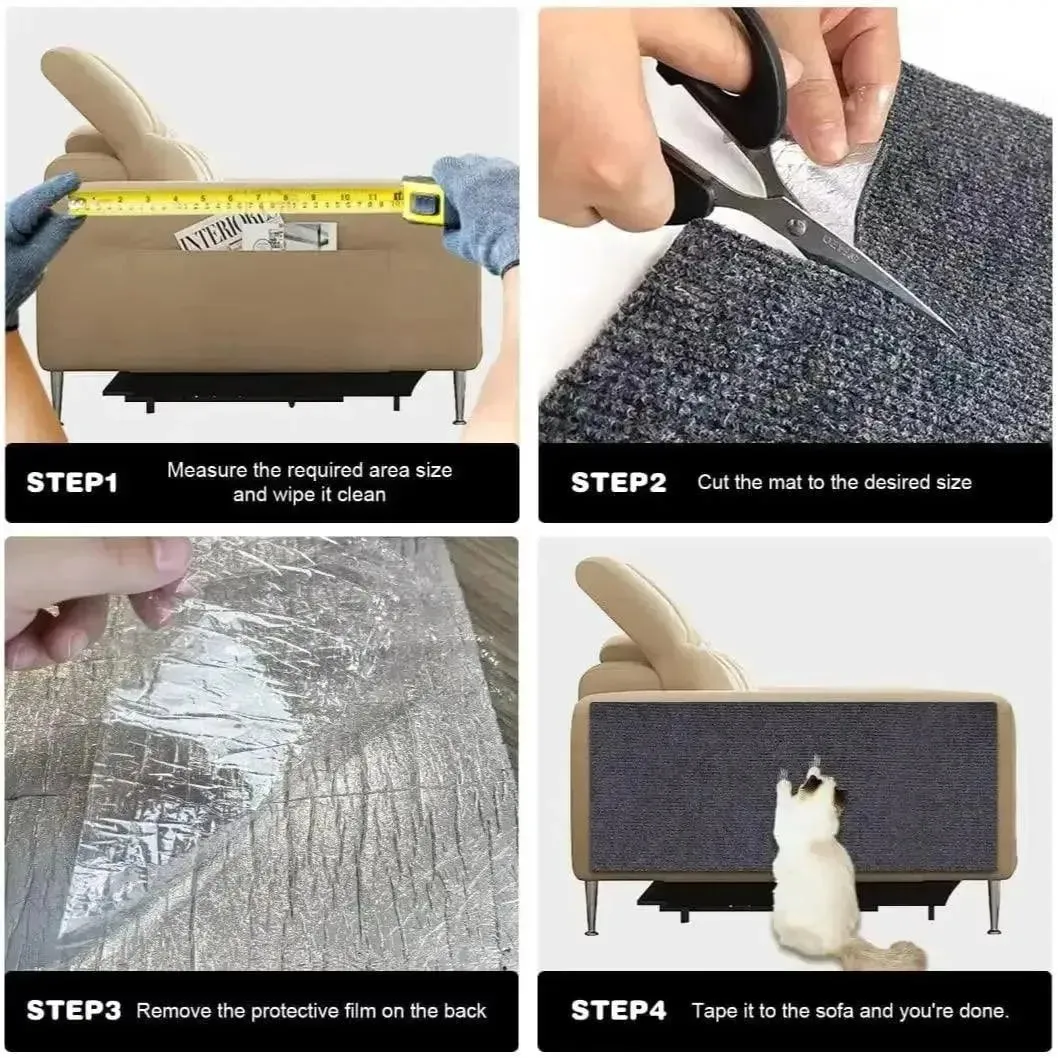 INTERIOR

STEP1 Measure the required area size and wipe it clean

STEP2 Cut the mat to the desired size

STEP3 Remove the protective film on the back

STEP4 Tape it to the sofa and you're done.